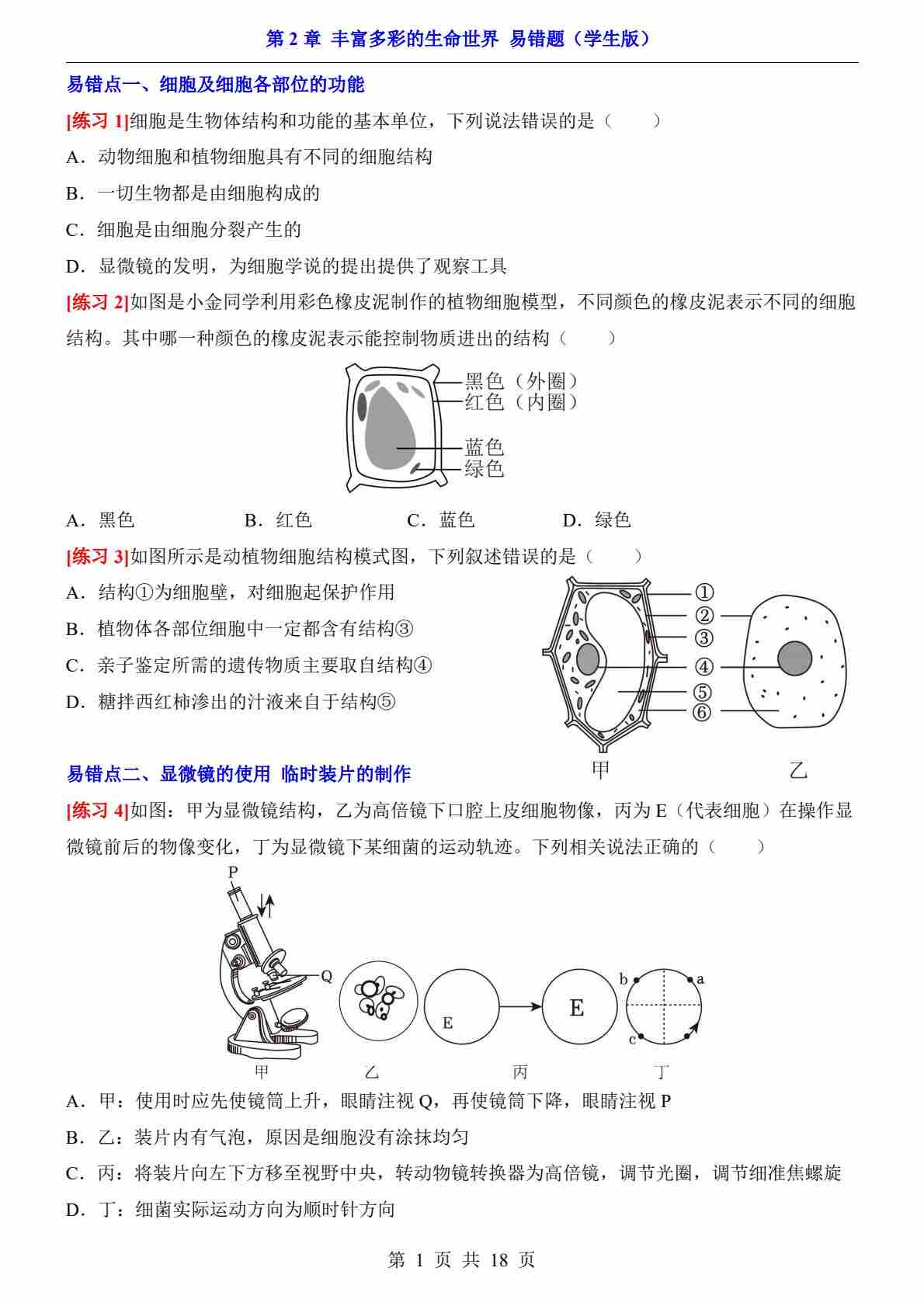 第 2 章 丰富多彩的生命世界 易错题（学生版）

易错点一、细胞及细胞各部位的功能

[练习 1]细胞是生物体结构和功能的基本单位，下列说法错误的是（　　）

A．动物细胞和植物细胞具有不同的细胞结构

B．一切生物都是由细胞构成的

C．细胞是由细胞分裂产生的

D．显微镜的发明，为细胞学说的提出提供了观察工具

[练习 2]如图是小金同学利用彩色橡皮泥制作的植物细胞模型，不同颜色的橡皮泥表示不同的细胞结构。其中哪一种颜色的橡皮泥表示能控制物质进出的结构（　　）

黑色（外圈）
红色（内圈）
蓝色
绿色

A．黑色　　B．红色　　C．蓝色　　D．绿色

[练习 3]如图所示是动植物细胞结构模式图，下列叙述错误的是（　　）

A．结构①为细胞壁，对细胞起保护作用

B．植物体各部位细胞中一定都含有结构③

C．亲子鉴定所需的遗传物质主要取自结构④

D．糖拌西红柿渗出的汁液来自于结构⑤

①
②
③
④
⑤
⑥
甲
乙

易错点二、显微镜的使用 临时装片的制作

[练习 4]如图：甲为显微镜结构，乙为高倍镜下口腔上皮细胞物像，丙为 E（代表细胞）在操作显微镜前后的物像变化，丁为显微镜下某细菌的运动轨迹。下列相关说法正确的（　　）

P
Q
E
E
b
a
c
甲
乙
丙
丁

A．甲：使用时应先使镜筒上升，眼睛注视 Q，再使镜筒下降，眼睛注视 P

B．乙：装片内有气泡，原因是细胞没有涂抹均匀

C．丙：将装片向左下方移至视野中央，转动物镜转换器为高倍镜，调节光圈，调节细准焦螺旋

D．丁：细菌实际运动方向为顺时针方向

第 1 页 共 18 页